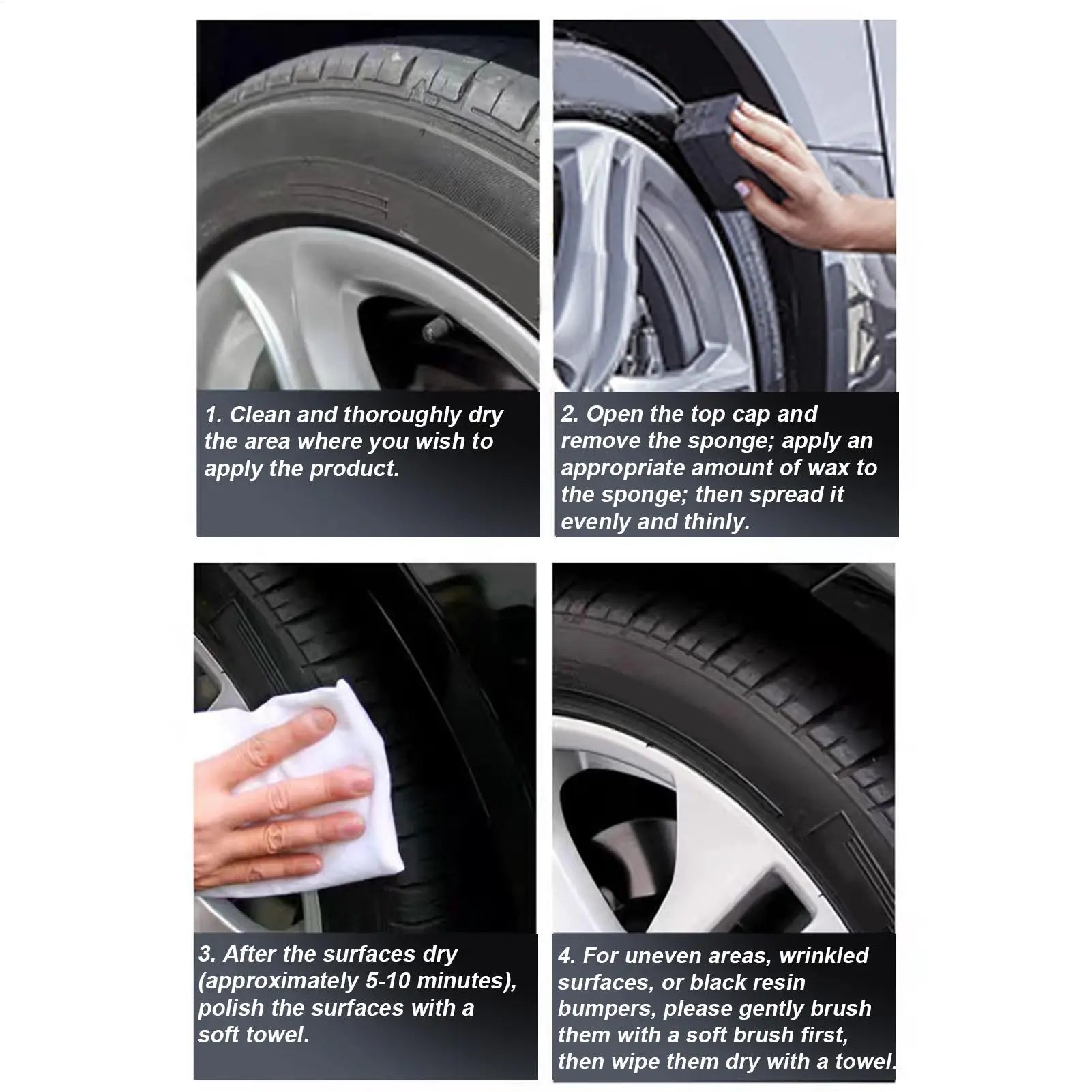 1. Clean and thoroughly dry the area where you wish to apply the product.

2. Open the top cap and remove the sponge; apply an appropriate amount of wax to the sponge; then spread it evenly and thinly.

3. After the surfaces dry (approximately 5-10 minutes), polish the surfaces with a soft towel.

4. For uneven areas, wrinkled surfaces, or black resin bumpers, please gently brush them with a soft brush first, then wipe them dry with a towel.