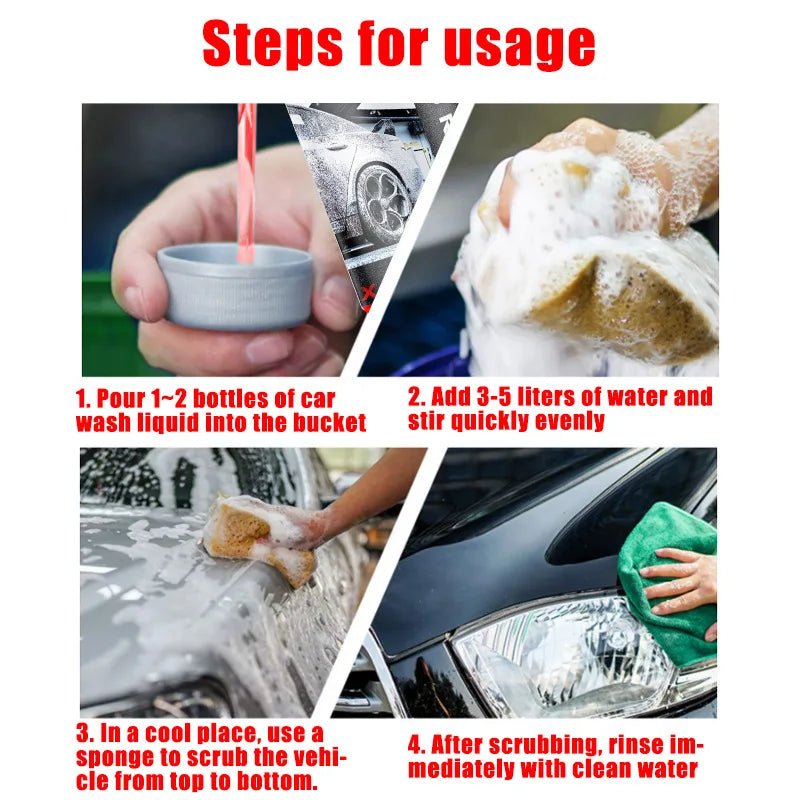 Steps for usage

1. Pour 1~2 bottles of car wash liquid into the bucket

2. Add 3-5 liters of water and stir quickly evenly

3. In a cool place, use a sponge to scrub the vehicle from top to bottom.

4. After scrubbing, rinse immediately with clean water