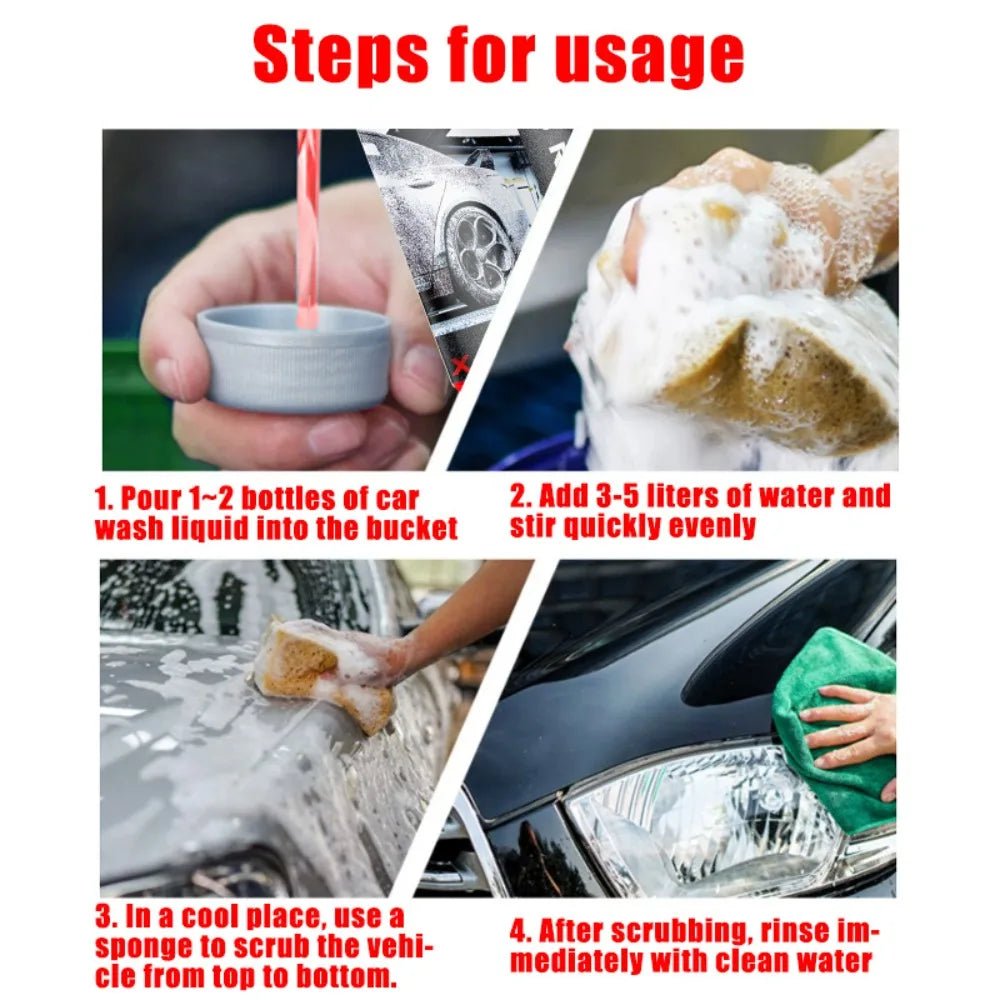 Steps for usage

1. Pour 1~2 bottles of car wash liquid into the bucket

2. Add 3-5 liters of water and stir quickly evenly

3. In a cool place, use a sponge to scrub the vehicle from top to bottom.

4. After scrubbing, rinse immediately with clean water