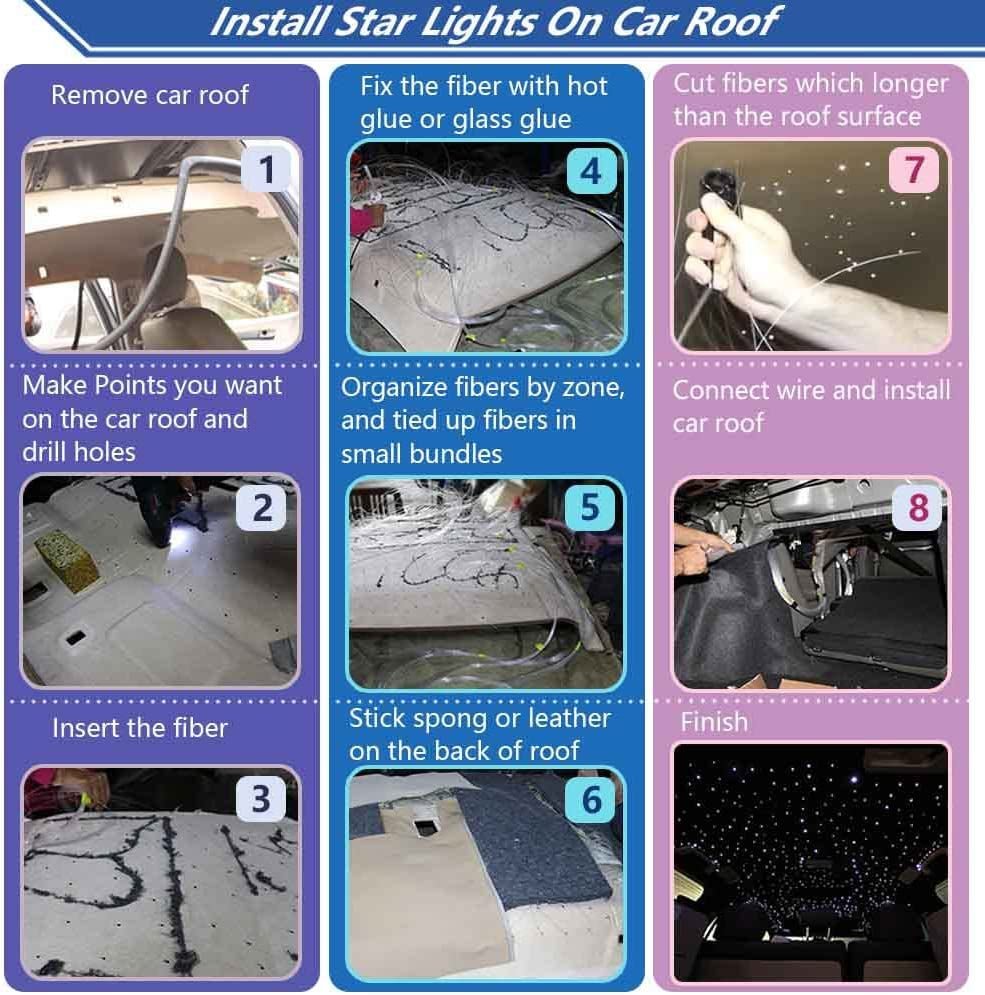 Install Star Lights On Car Roof

Remove car roof

1

Make Points you want on the car roof and drill holes

2

Insert the fiber

3

Fix the fiber with hot glue or glass glue

4

Organize fibers by zone, and tied up fibers in small bundles

5

Stick spong or leather on the back of roof

6

Cut fibers which longer than the roof surface

7

Connect wire and install car roof

8

Finish